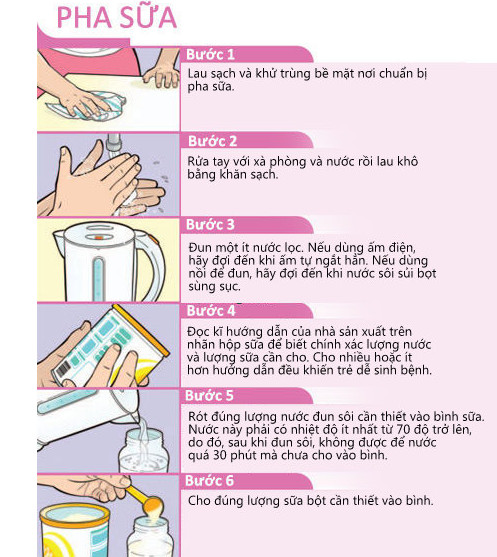 PHA SỮA

Bước 1

Lau sạch và khử trùng bề mặt nơi chuẩn bị pha sữa.

Bước 2

Rửa tay với xà phòng và nước rồi lau khô bằng khăn sạch.

Bước 3

Đun một ít nước lọc. Nếu dùng ấm điện, hãy đợi đến khi ấm tự ngắt hẳn. Nếu dùng nồi để đun, hãy đợi đến khi nước sôi sủi bọt sùng sục.

Bước 4

Đọc kĩ hướng dẫn của nhà sản xuất trên nhãn hộp sữa để biết chính xác lượng nước và lượng sữa cần cho. Cho nhiều hoặc ít hơn hướng dẫn đều khiến trẻ dễ sinh bệnh.

Bước 5

Rót đúng lượng nước đun sôi cần thiết vào bình sữa. Nước này phải có nhiệt độ ít nhất từ 70 độ trở lên, do đó, sau khi đun sôi, không được để nước quá 30 phút mà chưa cho vào bình.

Bước 6

Cho đúng lượng sữa bột cần thiết vào bình.